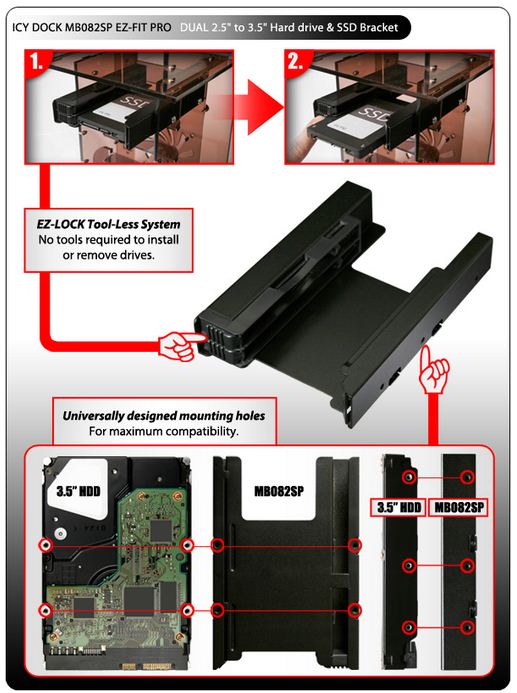 ICY DOCK MB082SP EZ-FIT PRO DUAL 2.5" to 3.5" Hard drive & SSD Bracket

1.

SSD

2.

SSD

EZ-LOCK Tool-Less System
No tools required to install or remove drives.

Universally designed mounting holes
For maximum compatibility.

3.5" HDD

MB082SP

3.5" HDD

MB082SP